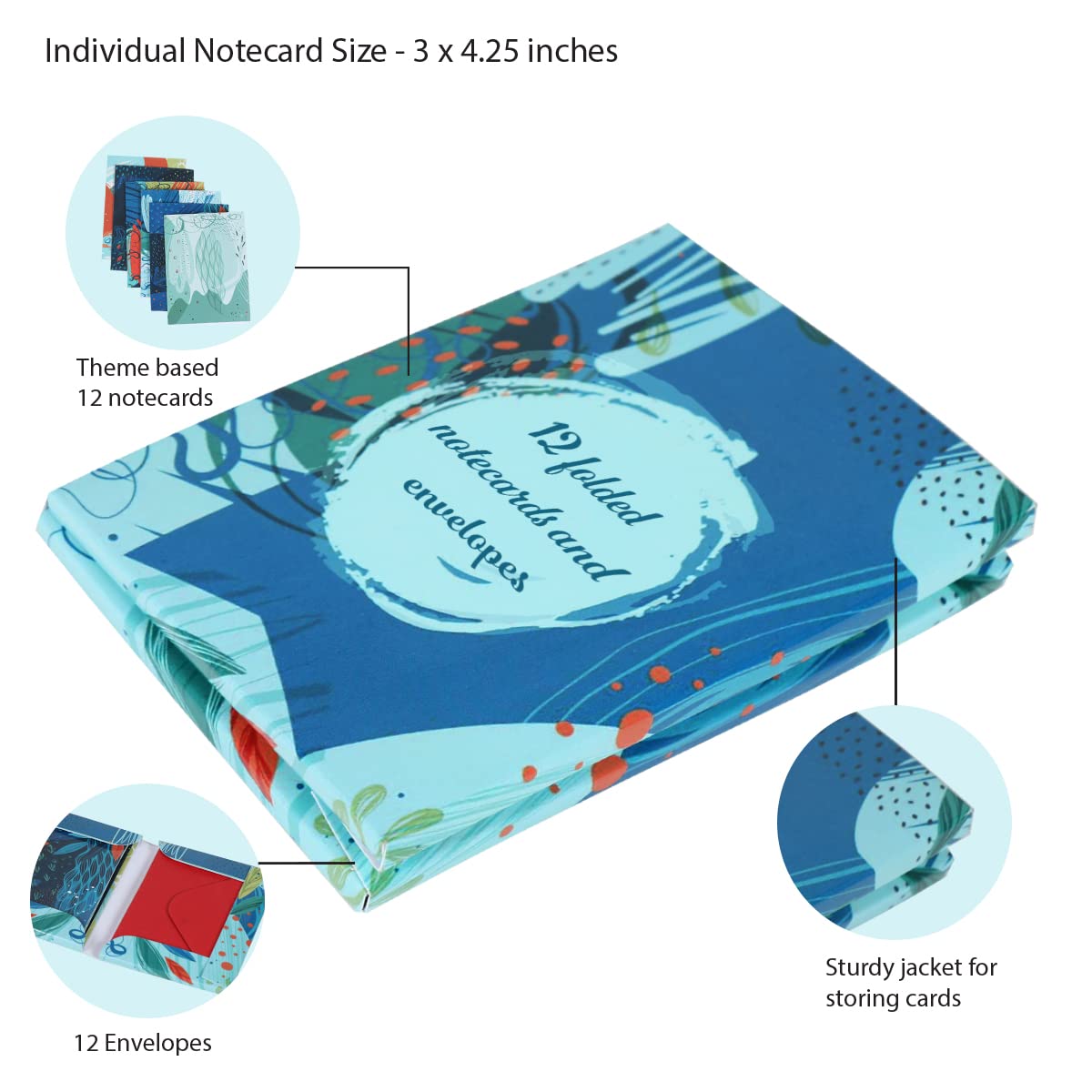 Individual Notecard Size - 3 x 4.25 inches

Theme based
12 notecards

12 folded notecards and envelopes

Sturdy jacket for storing cards

12 Envelopes